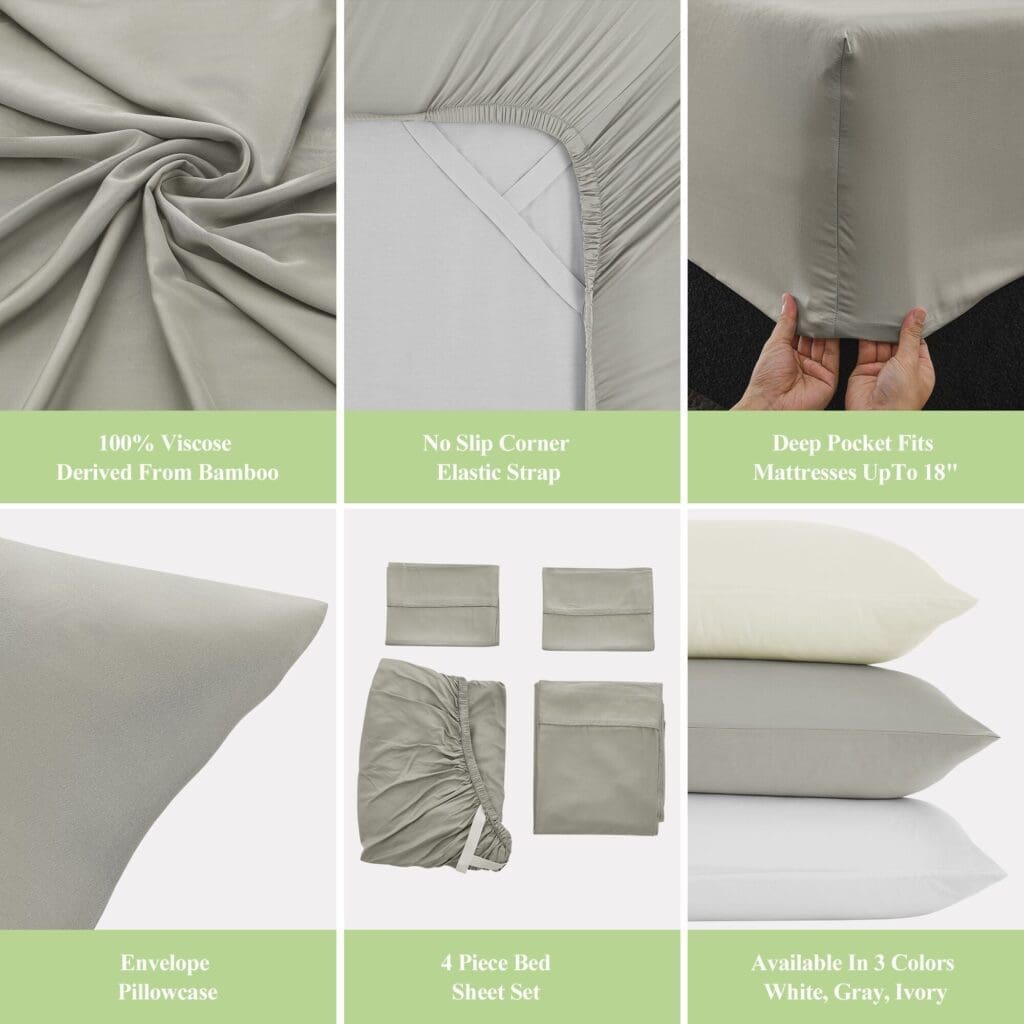 100% Viscose
Derived From Bamboo

No Slip Corner
Elastic Strap

Deep Pocket Fits
Mattresses UpTo 18"

Envelope
Pillowcase

4 Piece Bed
Sheet Set

Available In 3 Colors
White, Gray, Ivory